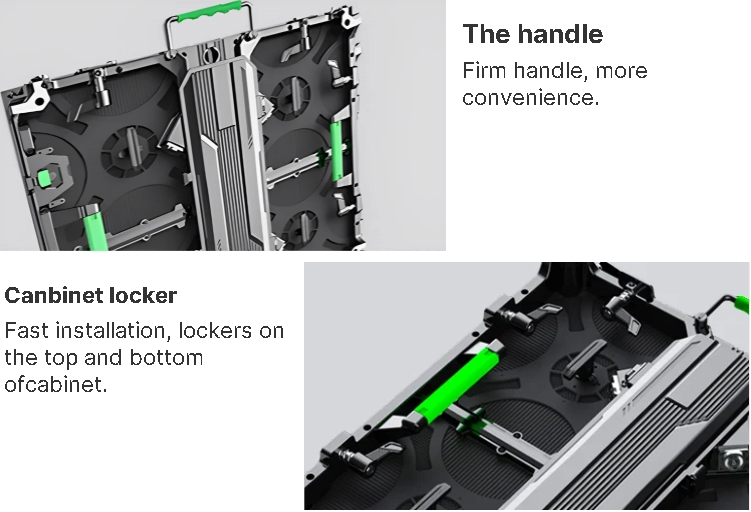 The handle

Firm handle, more convenience.

Canbinet locker

Fast installation, lockers on the top and bottom ofcabinet.