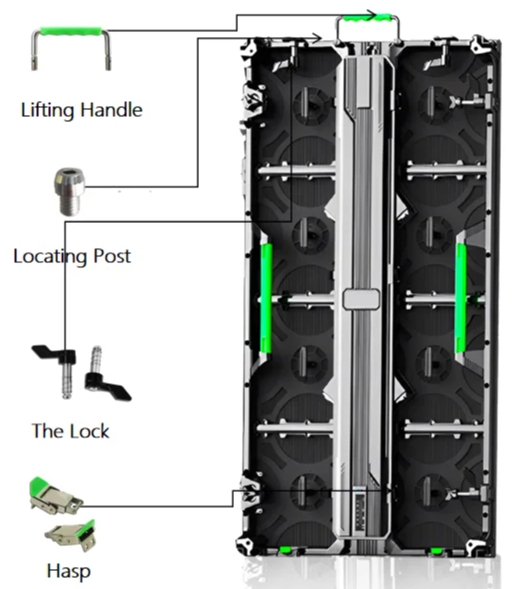 Lifting Handle

Locating Post

The Lock

Hasp