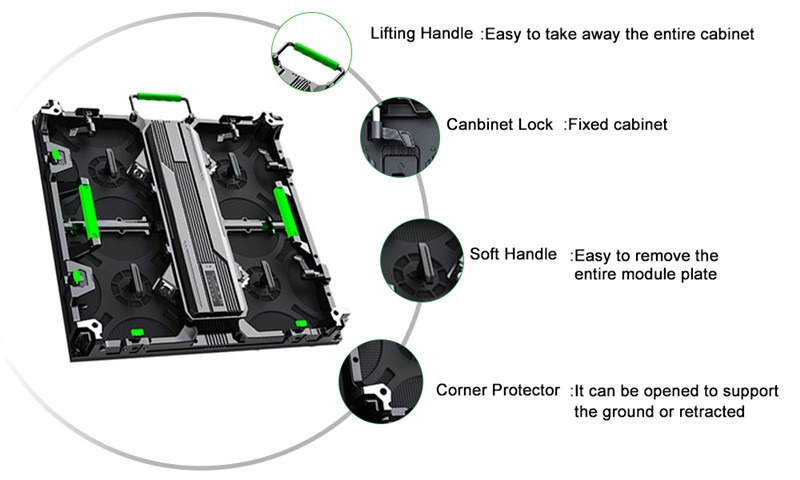 Lifting Handle :Easy to take away the entire cabinet

Canbinet Lock :Fixed cabinet

Soft Handle :Easy to remove the entire module plate

Corner Protector :It can be opened to support the ground or retracted